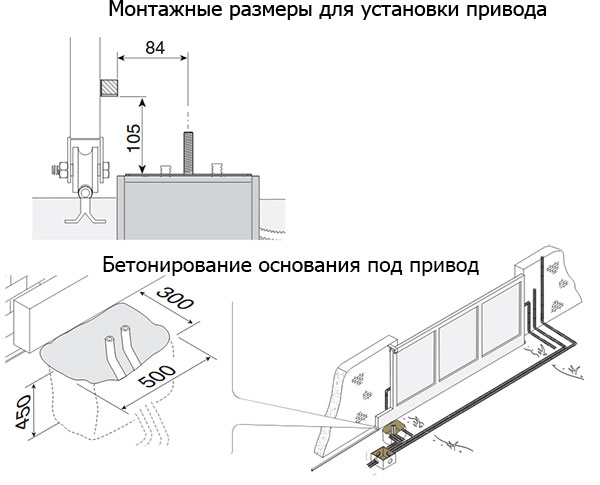 Монтажные размеры для установки привода

84

105

Бетонирование основания под привод

300

500

450